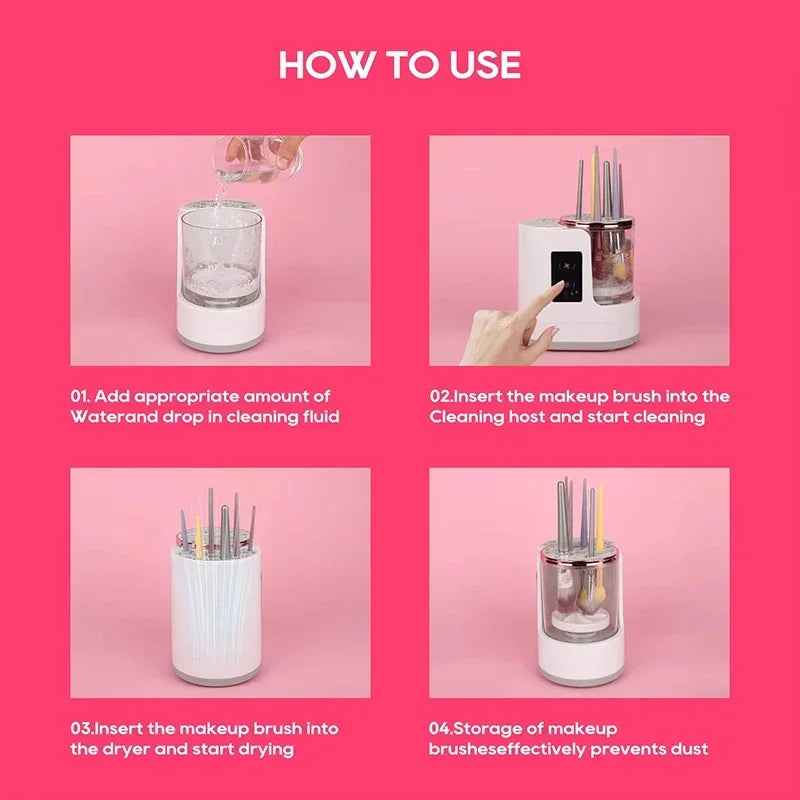 HOW TO USE

01. Add appropriate amount of Waterand drop in cleaning fluid

02.Insert the makeup brush into the Cleaning host and start cleaning

03.Insert the makeup brush into the dryer and start drying

04.Storage of makeup brusheseffectively prevents dust