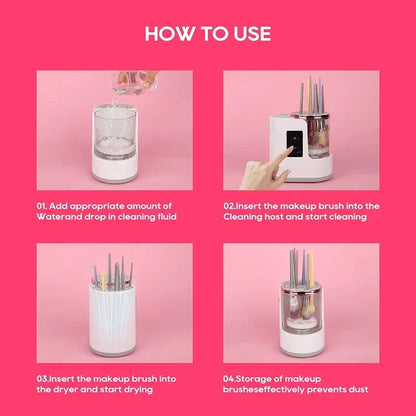 HOW TO USE

01. Add appropriate amount of Waterand drop in cleaning fluid

02.Insert the makeup brush into the Cleaning host and start cleaning

03.Insert the makeup brush into the dryer and start drying

04.Storage of makeup brusheseffectively prevents dust