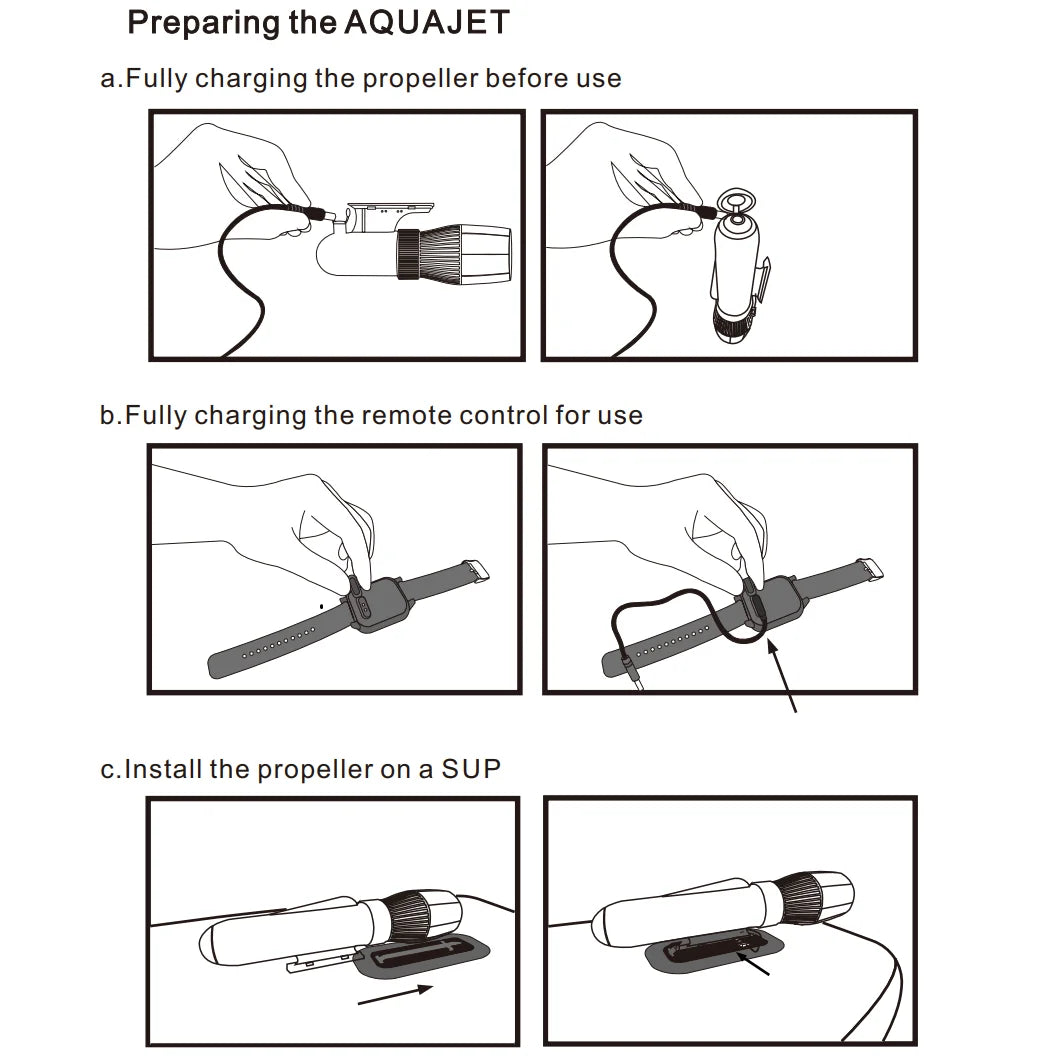 Preparing the AQUAJET

a.Fully charging the propeller before use

b.Fully charging the remote control for use

c.Install the propeller on a SUP