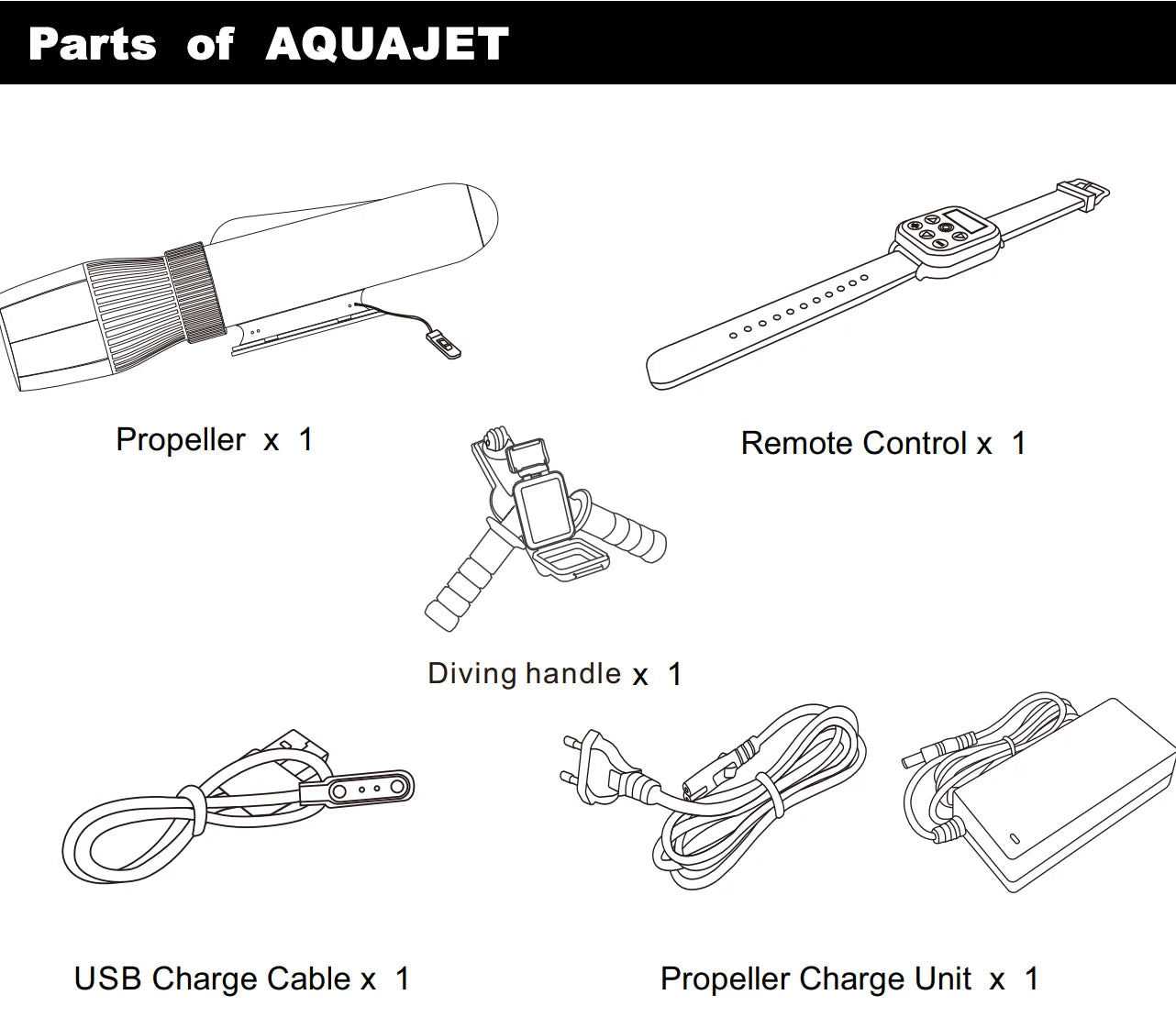 Parts of AQUAJET

Propeller x 1

Remote Control x 1

Diving handle x 1

USB Charge Cable x 1

Propeller Charge Unit x 1