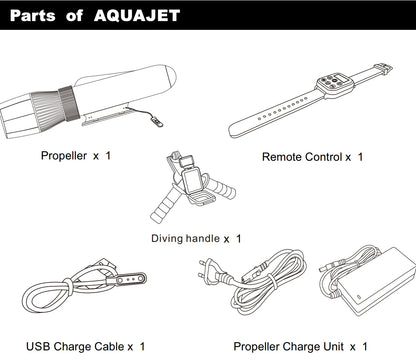 Parts of AQUAJET

Propeller x 1

Remote Control x 1

Diving handle x 1

USB Charge Cable x 1

Propeller Charge Unit x 1